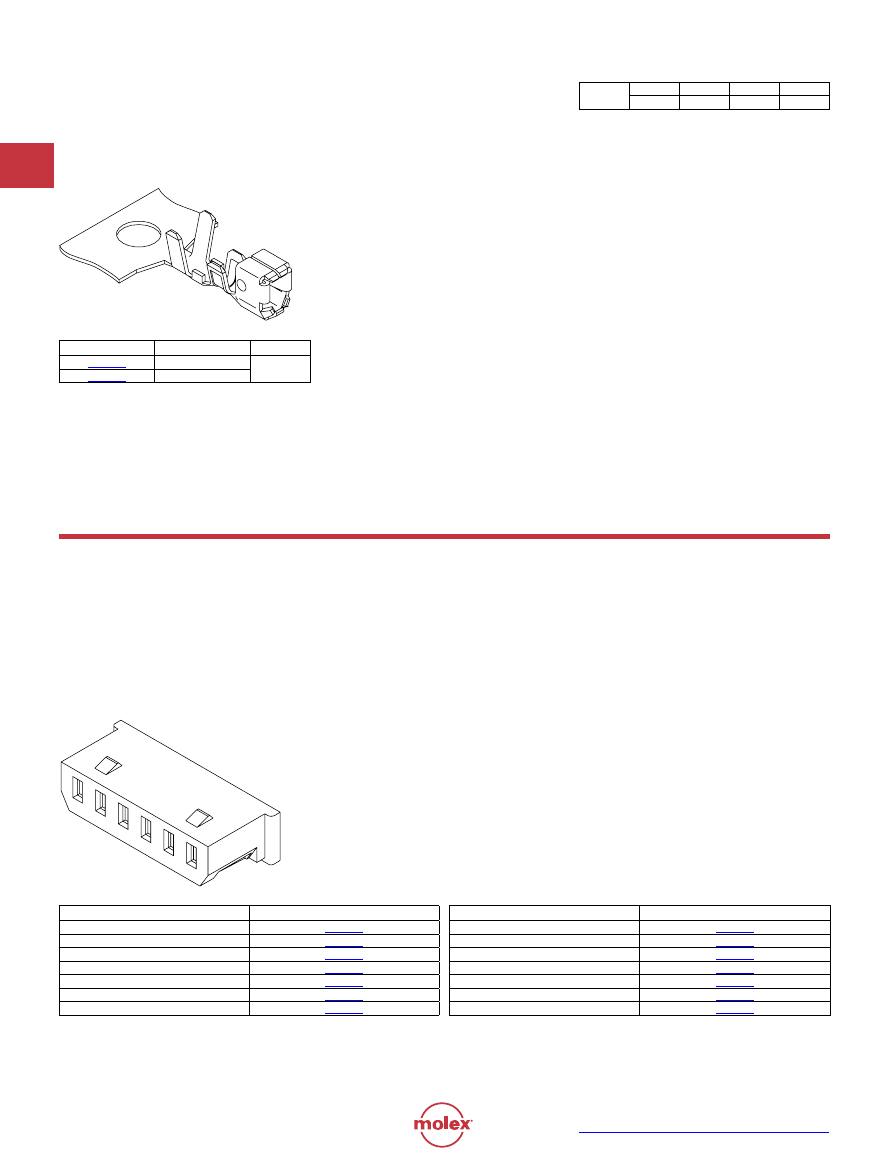 molex